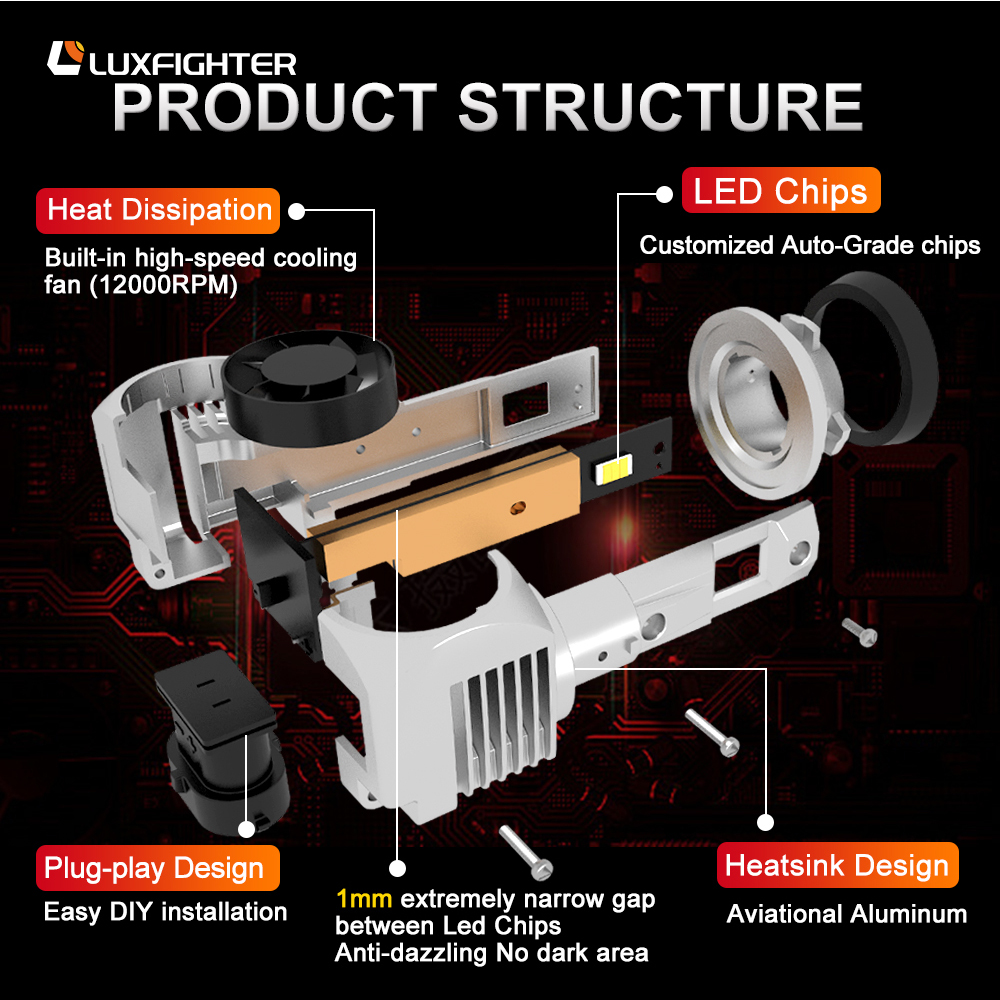 LUXFIGHTER
PRODUCT STRUCTURE

Heat Dissipation
Built-in high-speed cooling fan (12000RPM)

LED Chips
Customized Auto-Grade chips

Plug-play Design
Easy DIY installation

1mm extremely narrow gap between Led Chips
Anti-dazzling No dark area

Heatsink Design
Aviational Aluminum