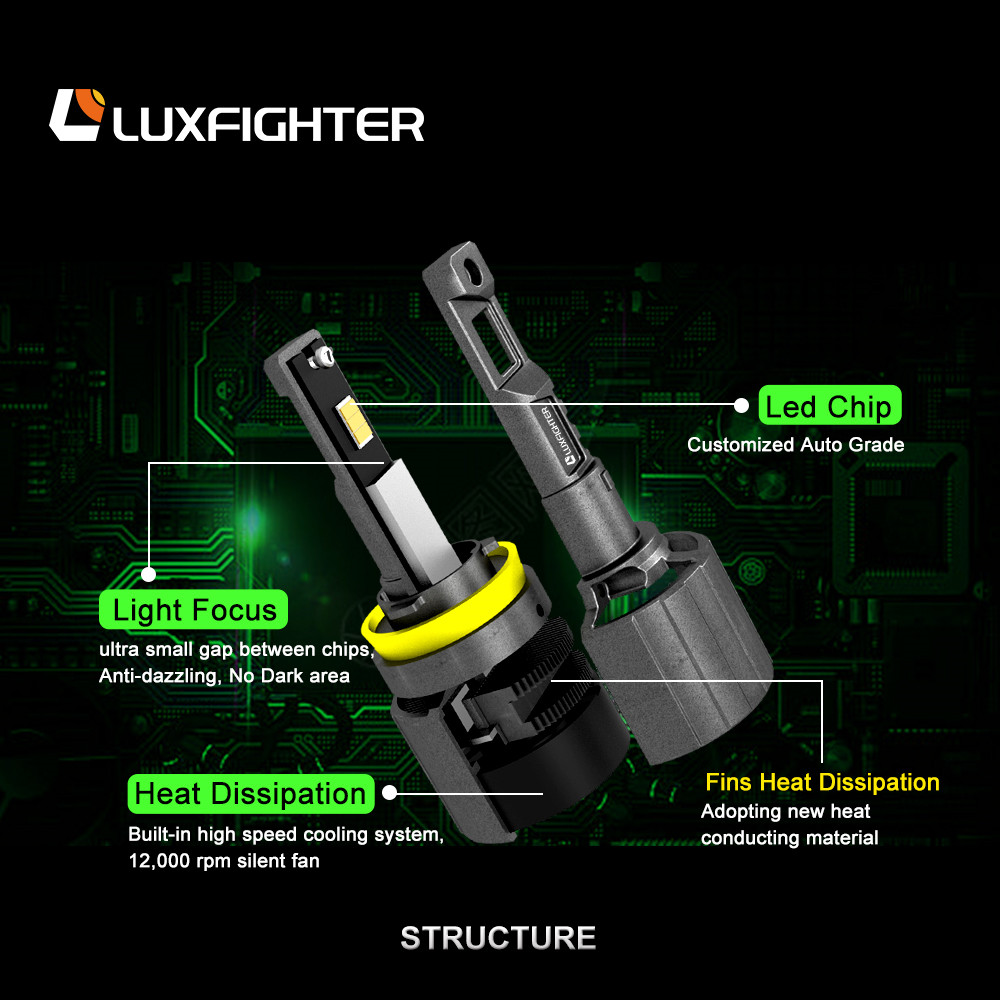 LUXFIGHTER

LUXFIGHTER

Led Chip
Customized Auto Grade

Light Focus
ultra small gap between chips, Anti-dazzling, No Dark area

Heat Dissipation
Built-in high speed cooling system, 12,000 rpm silent fan

Fins Heat Dissipation
Adopting new heat conducting material

STRUCTURE